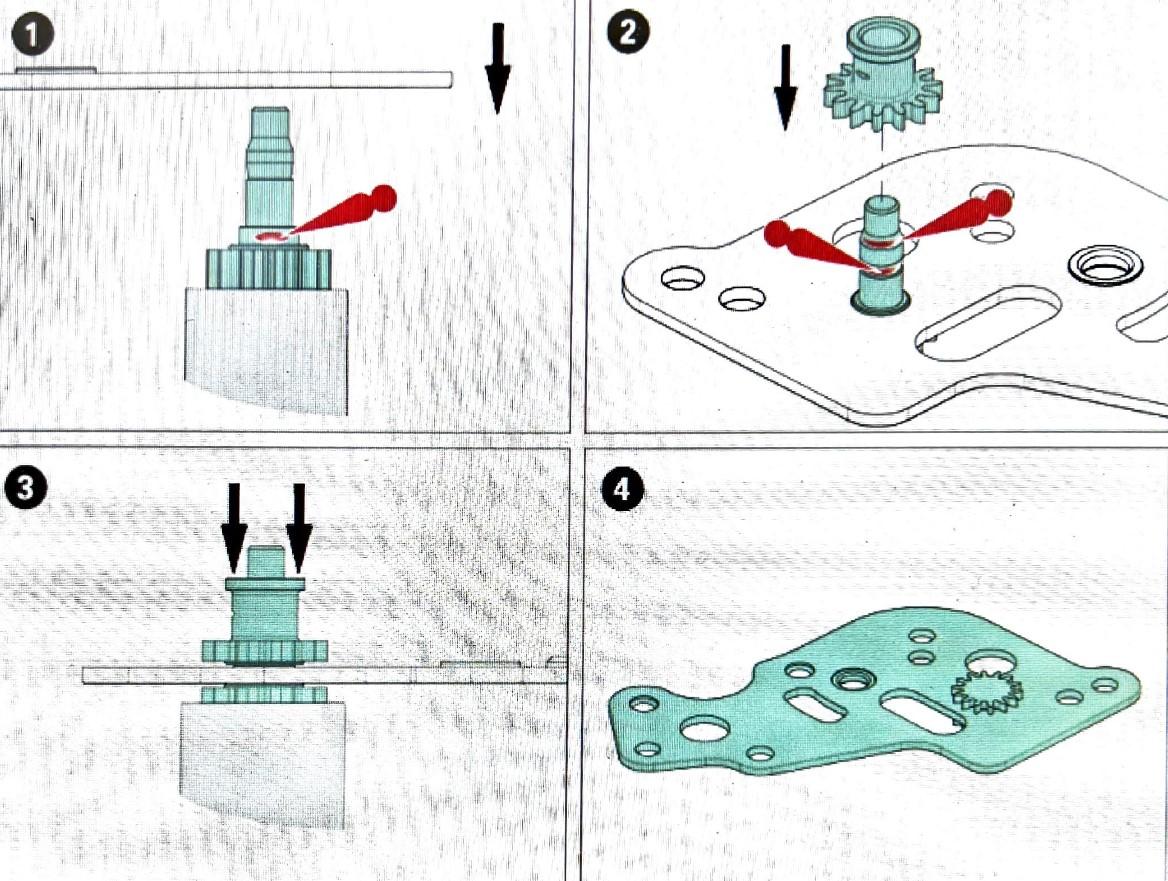 1

2

3

4