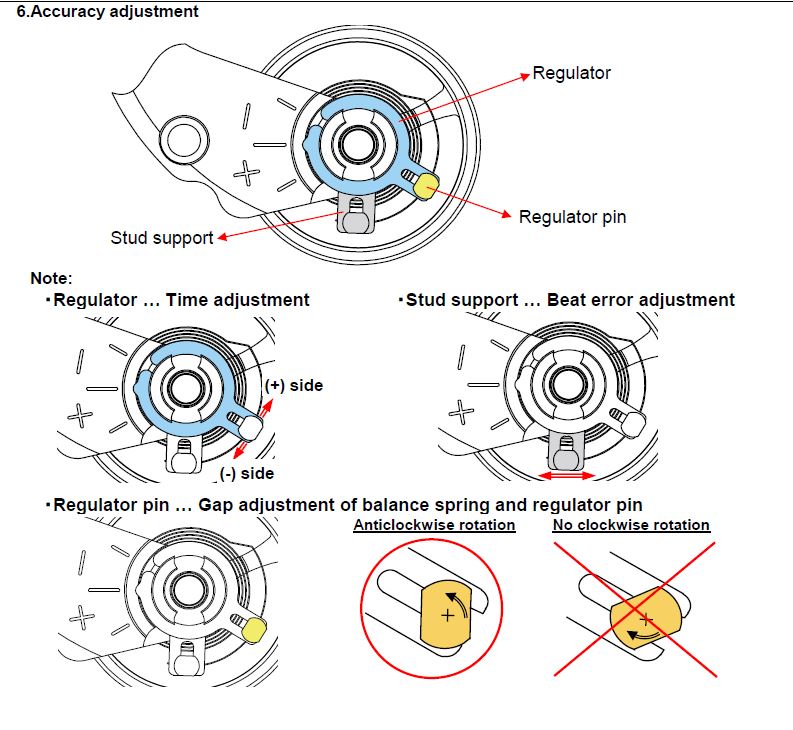 6.Accuracy adjustment

Regulator

Regulator pin

Stud support

Note:
・Regulator … Time adjustment

(+) side

(-) side

・Stud support … Beat error adjustment

・Regulator pin … Gap adjustment of balance spring and regulator pin

Anticlockwise rotation

No clockwise rotation